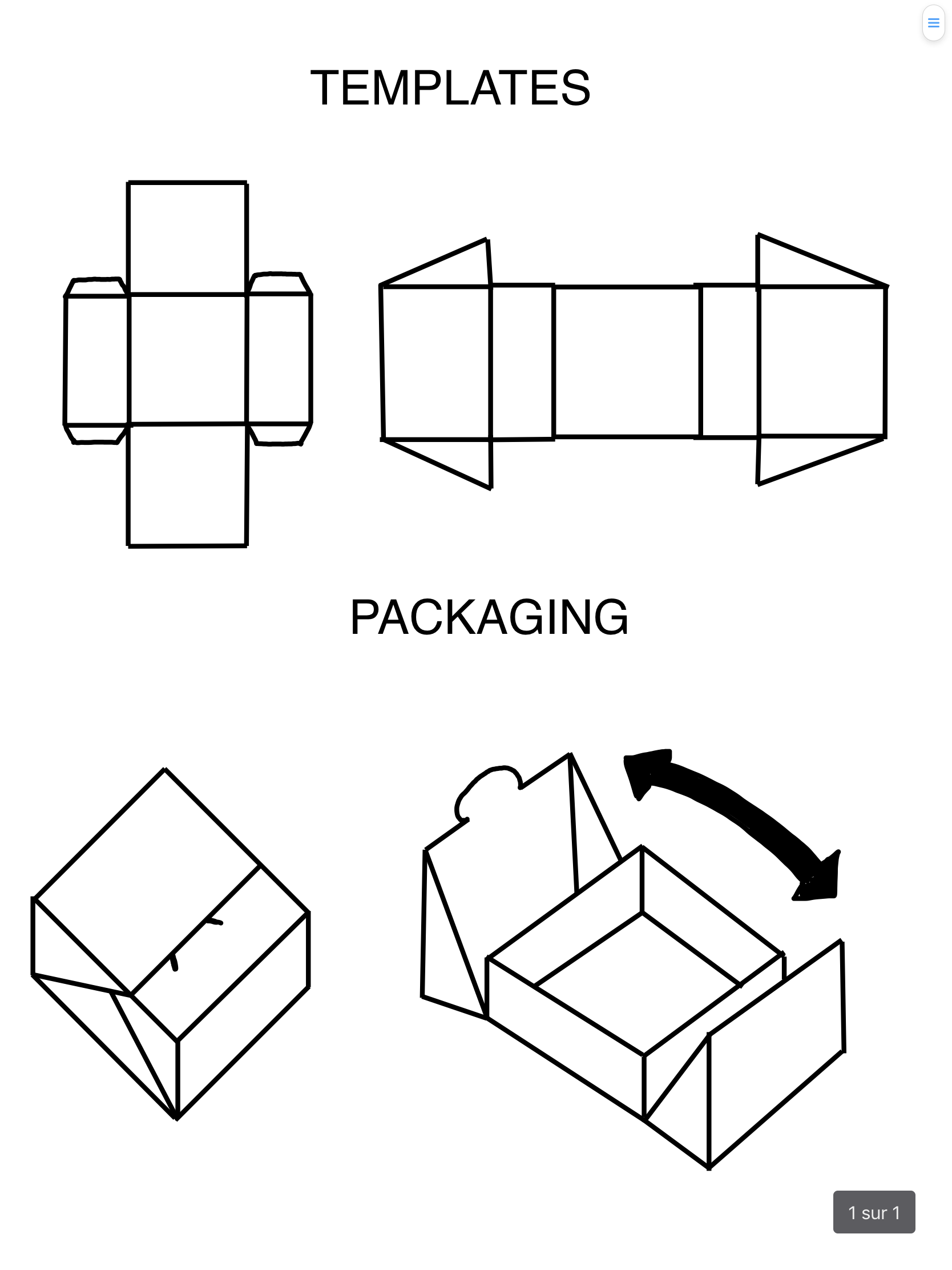 TEMPLATES

PACKAGING

1 sur 1