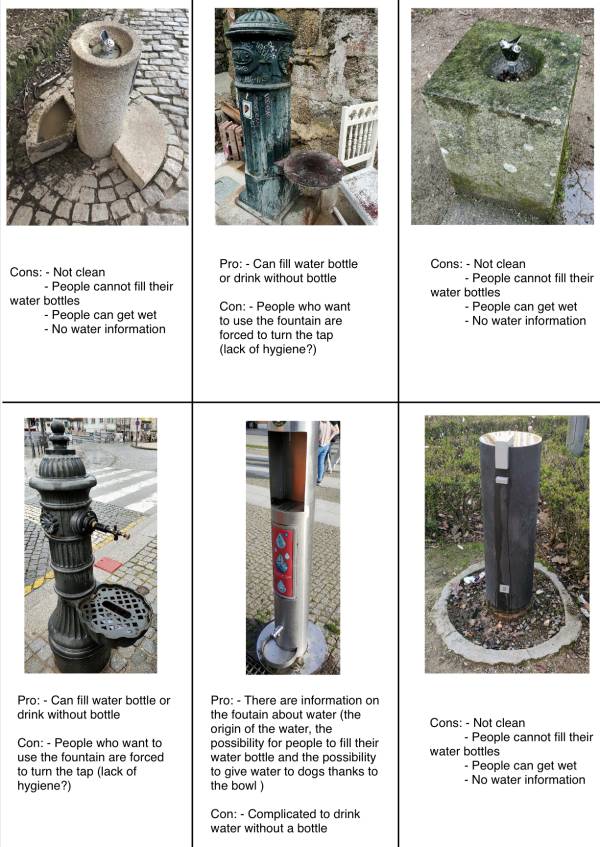 Cons: - Not clean
- People cannot fill their water bottles
- People can get wet
- No water information

Pro: - Can fill water bottle or drink without bottle

Con: - People who want to use the fountain are forced to turn the tap (lack of hygiene?)

Cons: - Not clean
- People cannot fill their water bottles
- People can get wet
- No water information

Pro: - Can fill water bottle or drink without bottle

Con: - People who want to use the fountain are forced to turn the tap (lack of hygiene?)

Pro: - There are information on the foutain about water (the origin of the water, the possibility for people to fill their water bottle and the possibility to give water to dogs thanks to the bowl )

Con: - Complicated to drink water without a bottle

Cons: - Not clean
- People cannot fill their water bottles
- People can get wet
- No water information